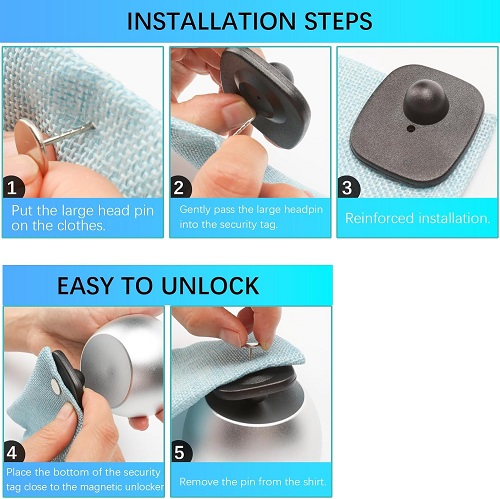 INSTALLATION STEPS

1
Put the large head pin on the clothes.

2
Gently pass the large headpin into the security tag.

3
Reinforced installation.

EASY TO UNLOCK

4
Place the bottom of the security tag close to the magnetic unlocker

5
Remove the pin from the shirt.